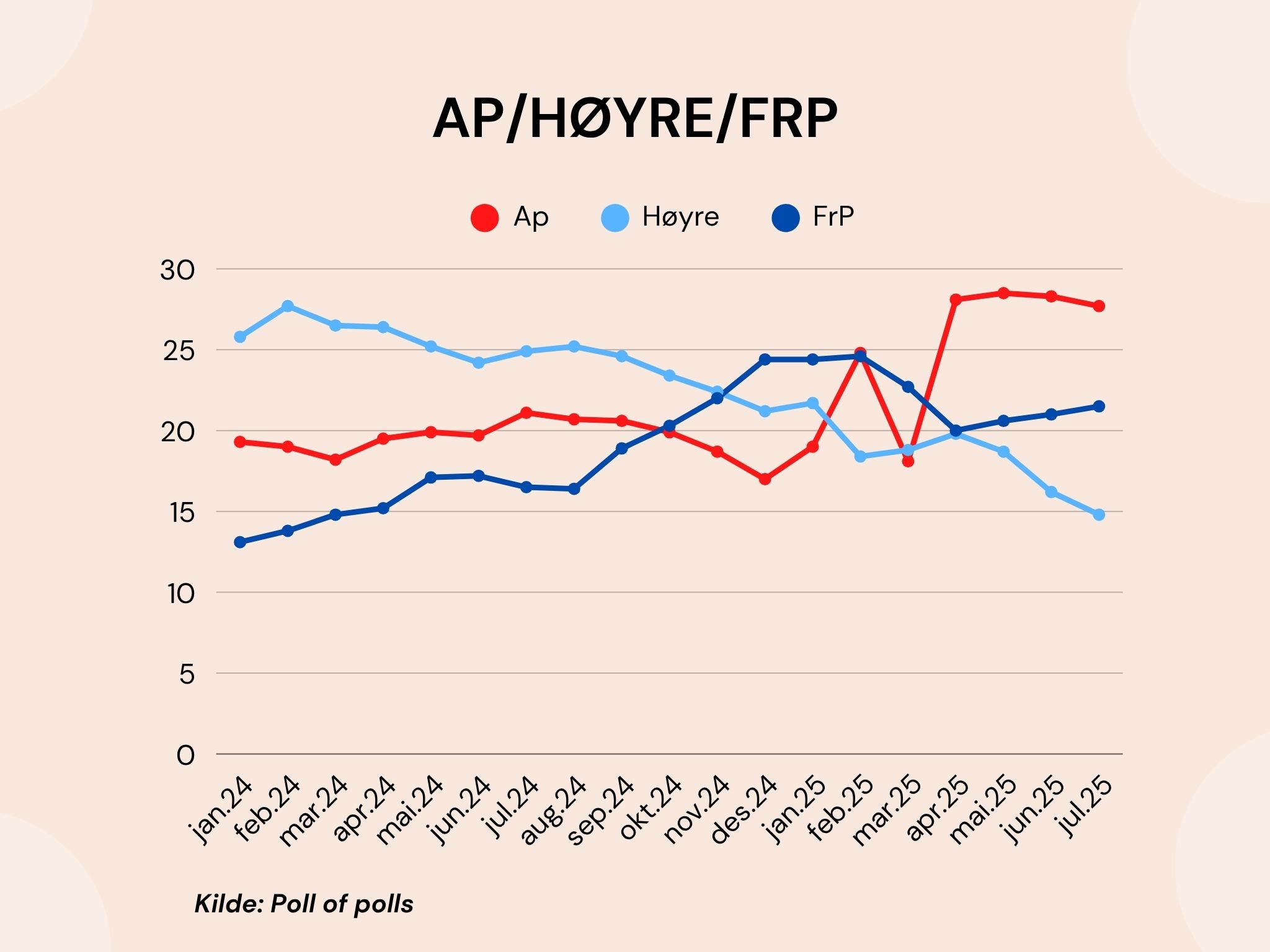 AP/HØYRE/FRP

Ap Høyre FrP

30
25
20
15
10
5
0

jan.24 feb.24 mar.24 apr.24 mai.24 jun.24 jul.24 aug.24 sep.24 okt.24 nov.24 des.24 jan.25 feb.25 mar.25 apr.25 mai.25 jun.25 jul.25

Kilde: Poll of polls