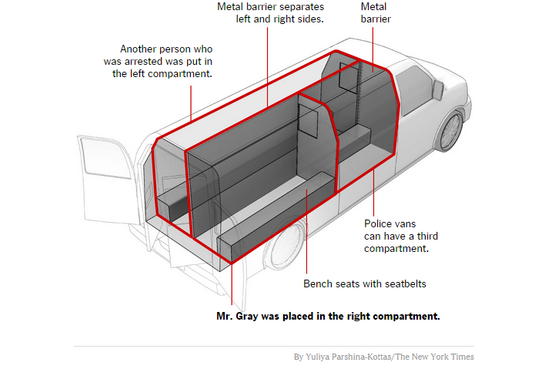 Metal barrier separates left and right sides.

Metal barrier

Another person who was arrested was put in the left compartment.

Police vans can have a third compartment.

Bench seats with seatbelts

Mr. Gray was placed in the right compartment.

By Yuliya Parshina-Kottas/The New York Times